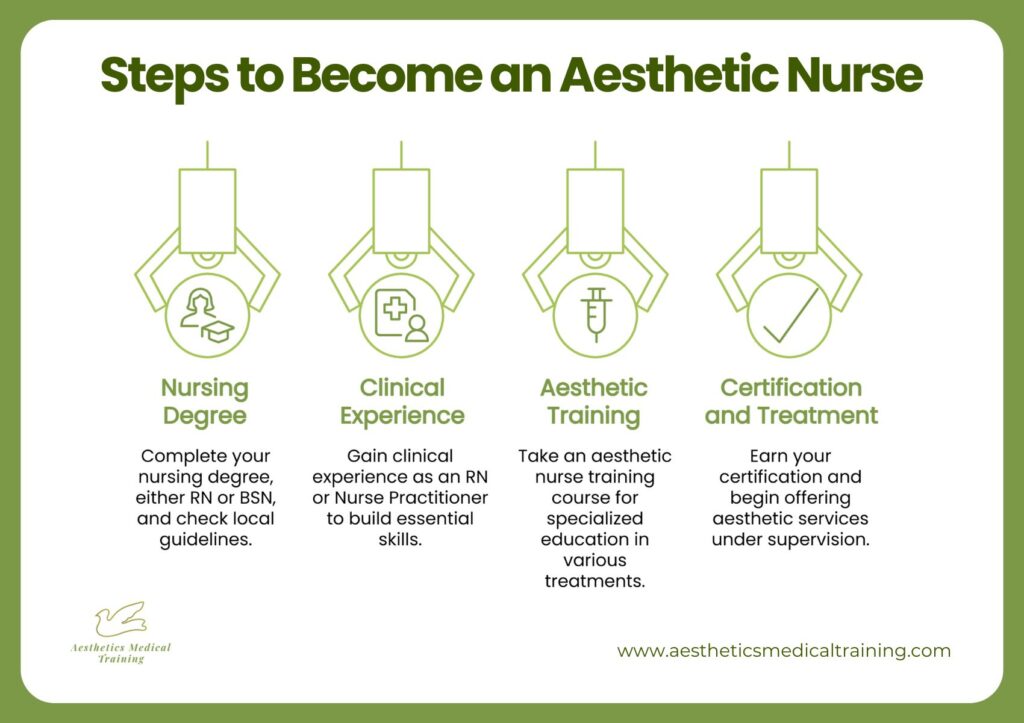 Steps to Become an Aesthetic Nurse

Nursing Degree

Complete your nursing degree, either RN or BSN, and check local guidelines.

Clinical Experience

Gain clinical experience as an RN or Nurse Practitioner to build essential skills.

Aesthetic Training

Take an aesthetic nurse training course for specialized education in various treatments.

Certification and Treatment

Earn your certification and begin offering aesthetic services under supervision.

Aesthetics Medical Training

www.aestheticsmedicaltraining.com